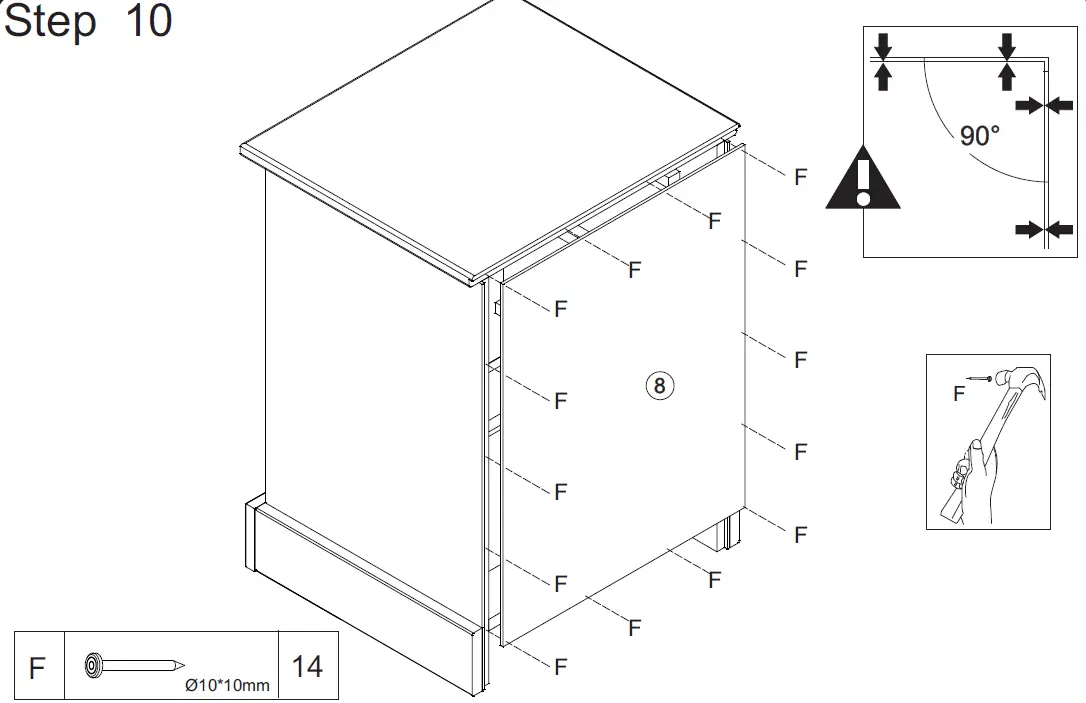 Step 10

90°

F
F
F
F
F
F
F
F
F
F
F
F
F
F

8

F

| F | Ø10*10mm | 14 |