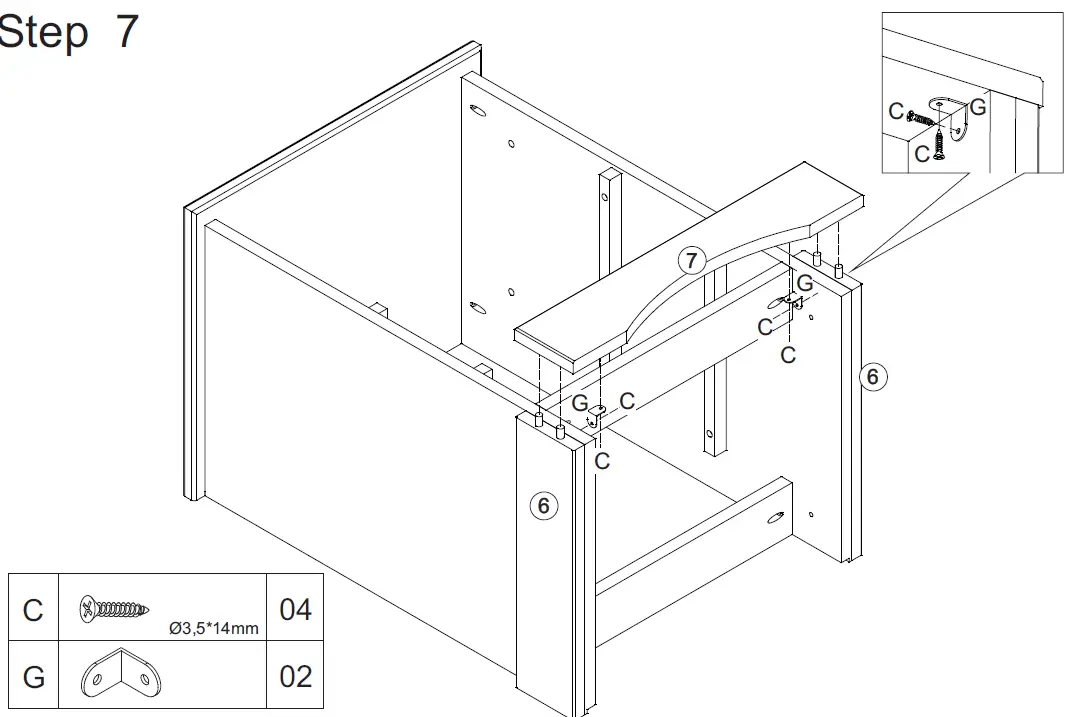 Step 7

C G C

7

G C C

6

G C C

6

| C | Ø3,5*14mm | 04 |
|---|---|---|
| G | | 02 |