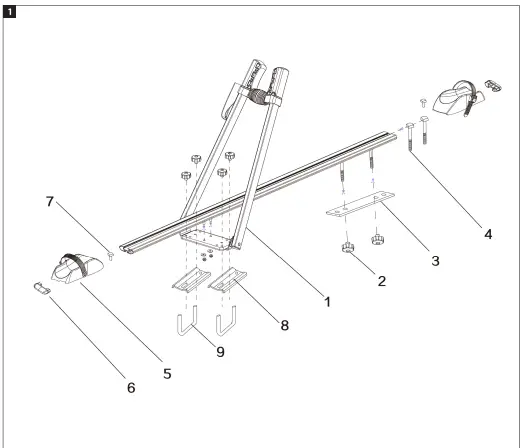 1

7

4

3

2

1

8

9

5

6