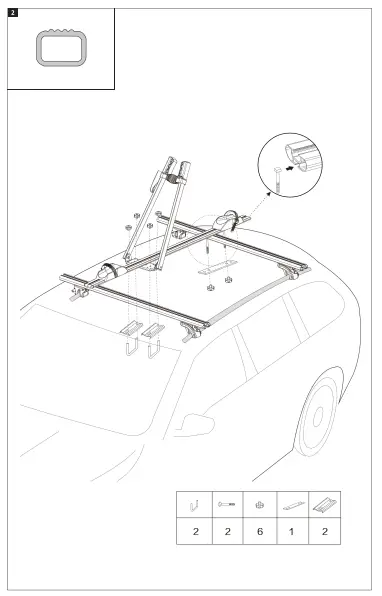 2

| | | | | |
|---|---|---|---|---|
| 2 | 2 | 6 | 1 | 2 |