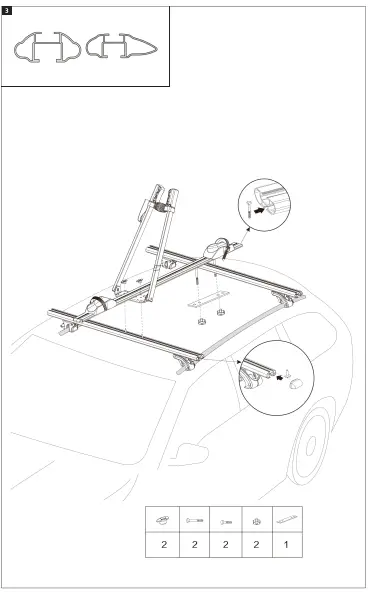 3

| | | | | |
|---|---|---|---|---|
| 2 | 2 | 2 | 2 | 1 |