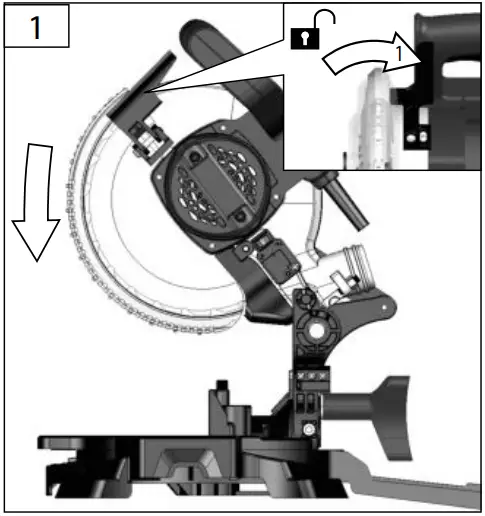 1

1