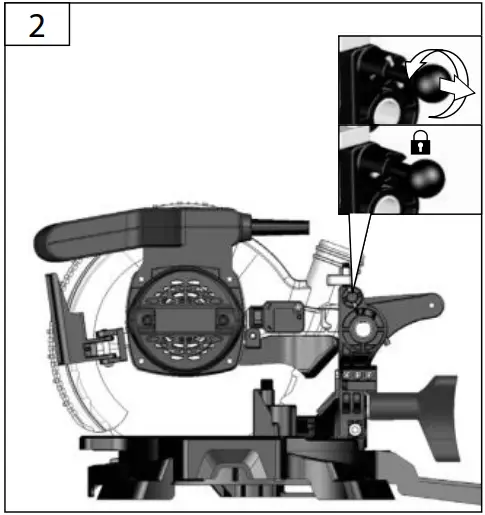 2