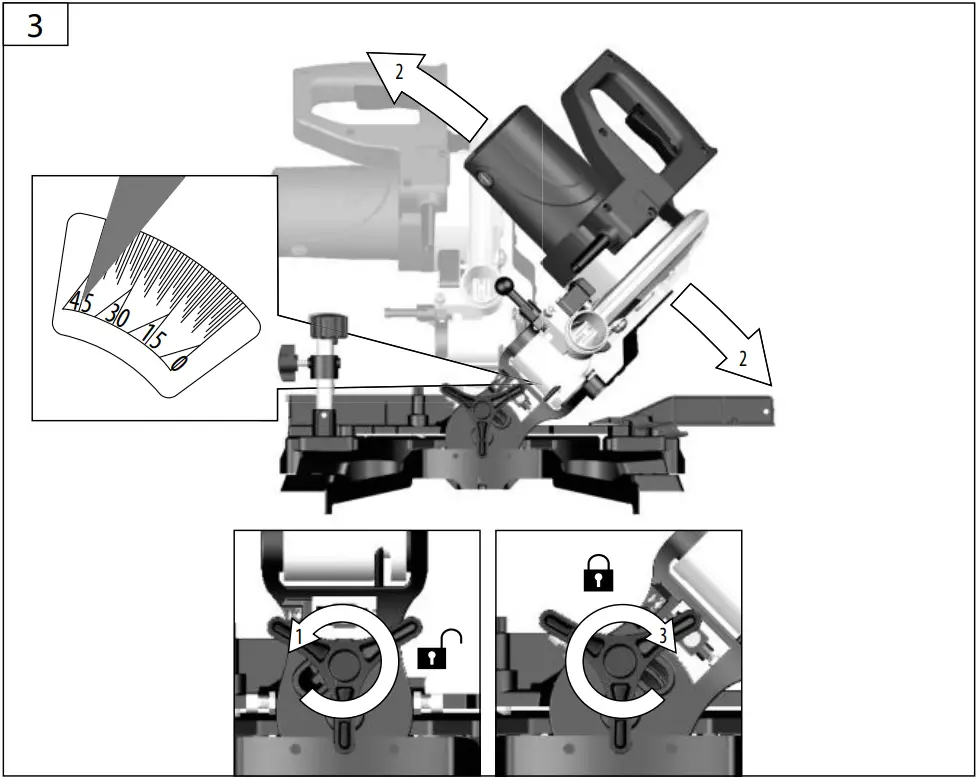 3

2

45
30
15
0

2

1

3