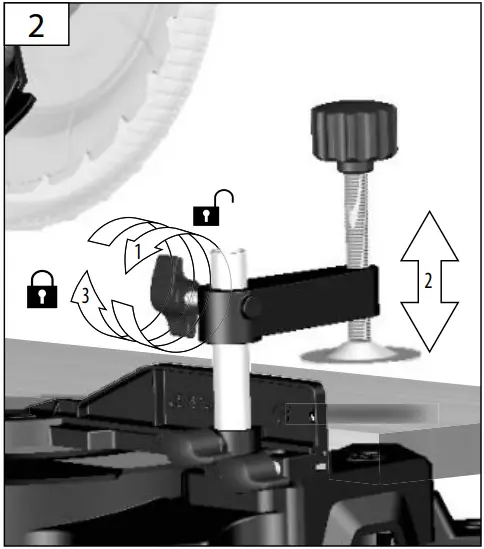 2

1

3

2