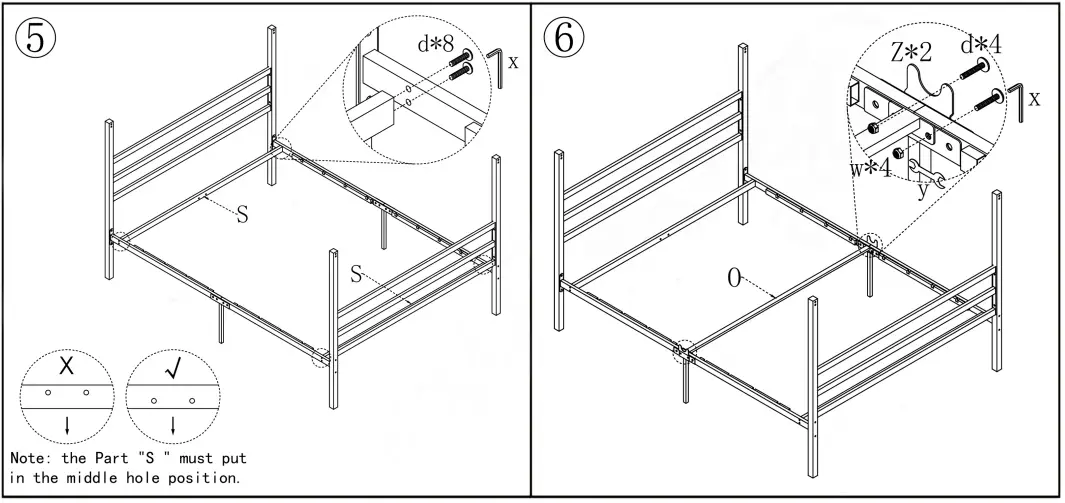 ⑤

d*8

x

S

S

X

√

Note: the Part "S " must put in the middle hole position.

⑥

Z*2

d*4

x

w*4

y

O