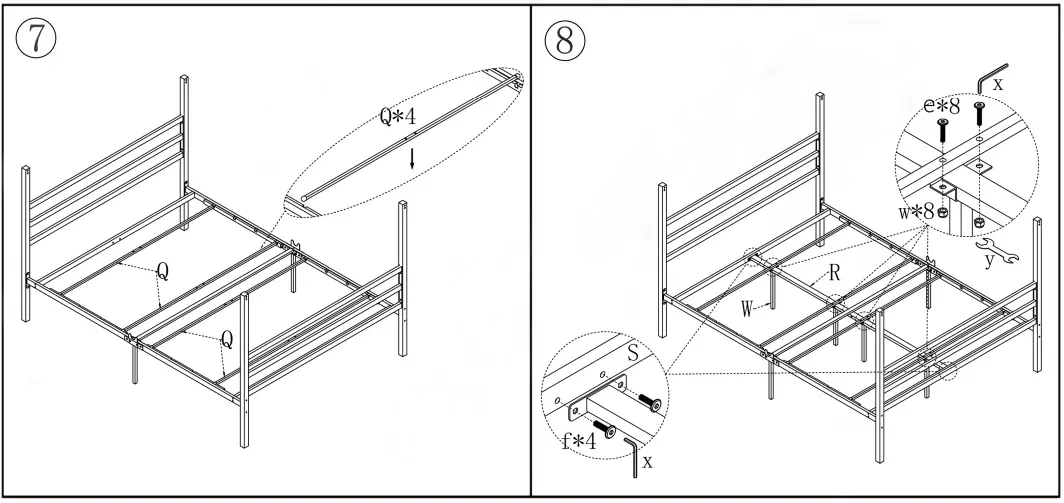 ⑦

Q*4

Q

Q

⑧

x

e*8

w*8

y

R

W

S

f*4

x