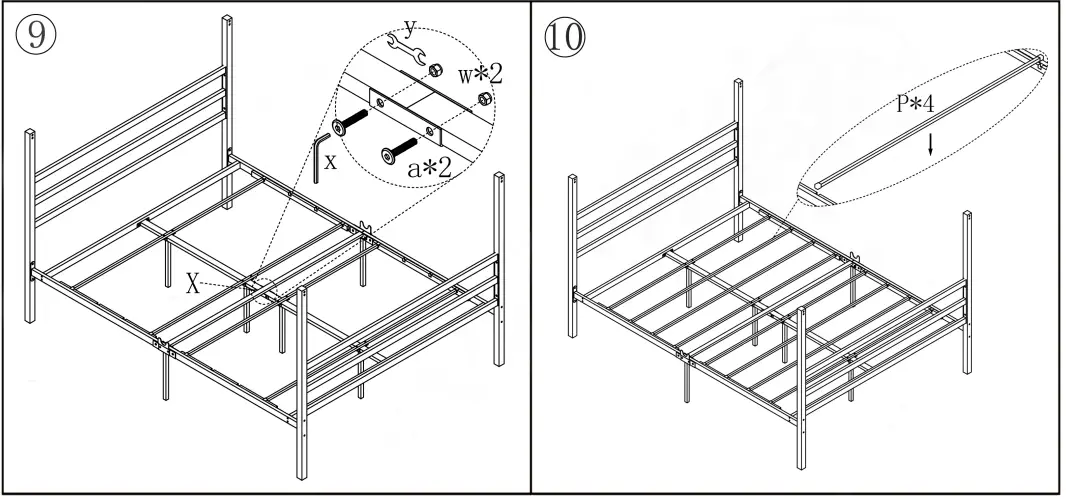 ⑨

y

w*2

x

a*2

X

⑩

P*4