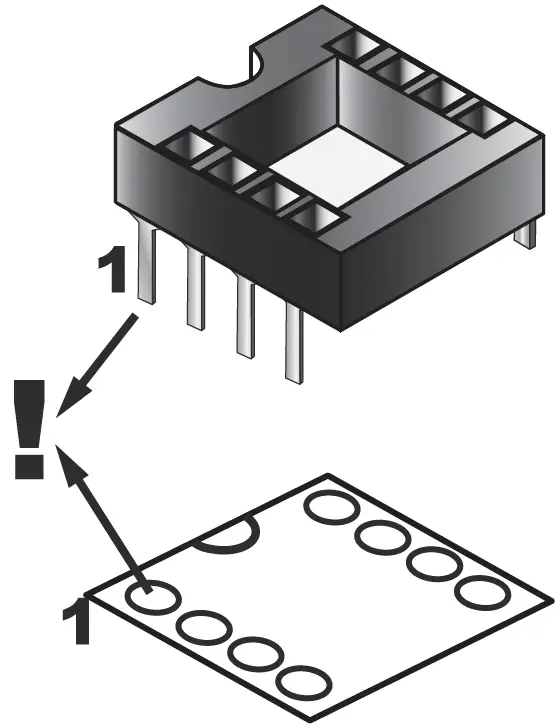 1

!

1