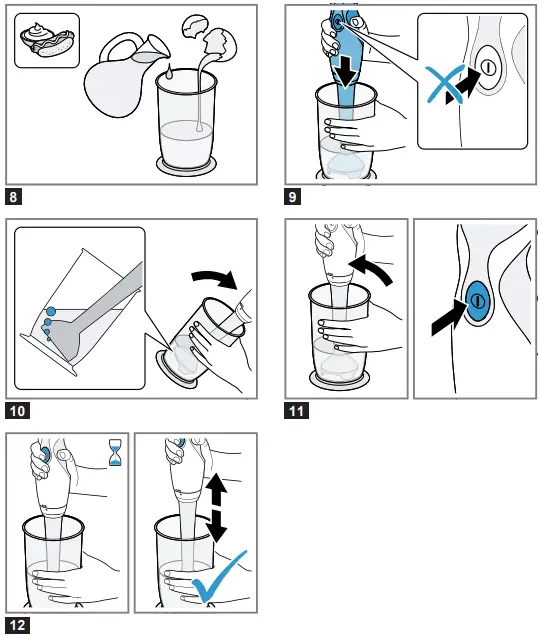 8

9

10

11

12