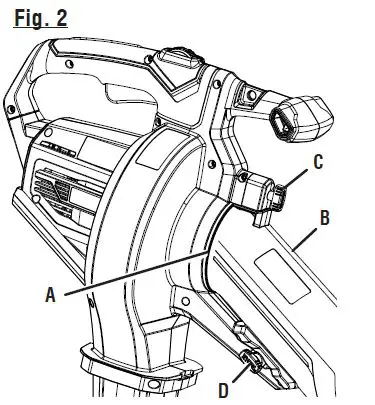 Fig. 2

C

B

A

D