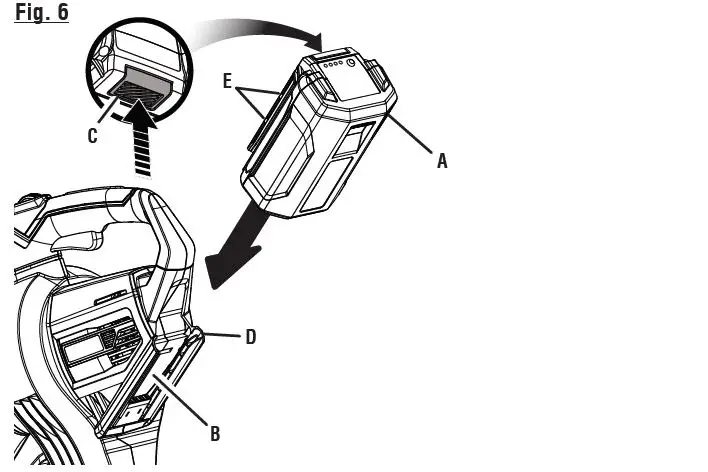 Fig. 6

E

C

A

D

B