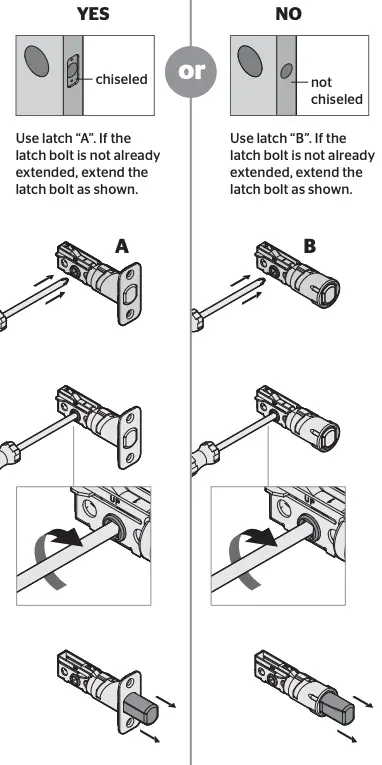 YES

chiseled

Use latch "A". If the latch bolt is not already extended, extend the latch bolt as shown.

A

UP

or

NO

not chiseled

Use latch "B". If the latch bolt is not already extended, extend the latch bolt as shown.

B

UP