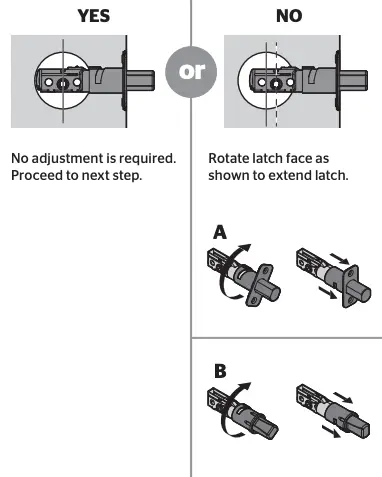 YES

or

NO

No adjustment is required. Proceed to next step.

Rotate latch face as shown to extend latch.

A

B