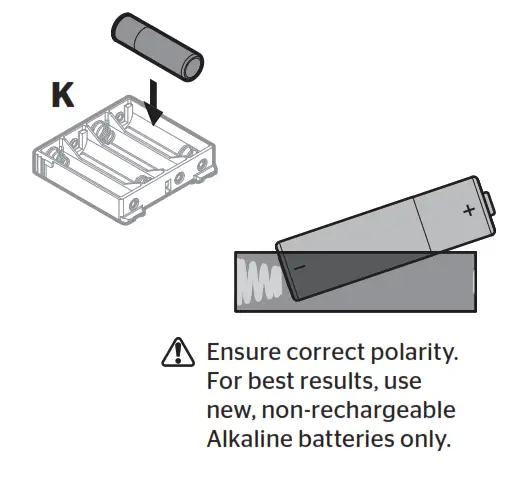 K

+

−

Ensure correct polarity. For best results, use new, non-rechargeable Alkaline batteries only.