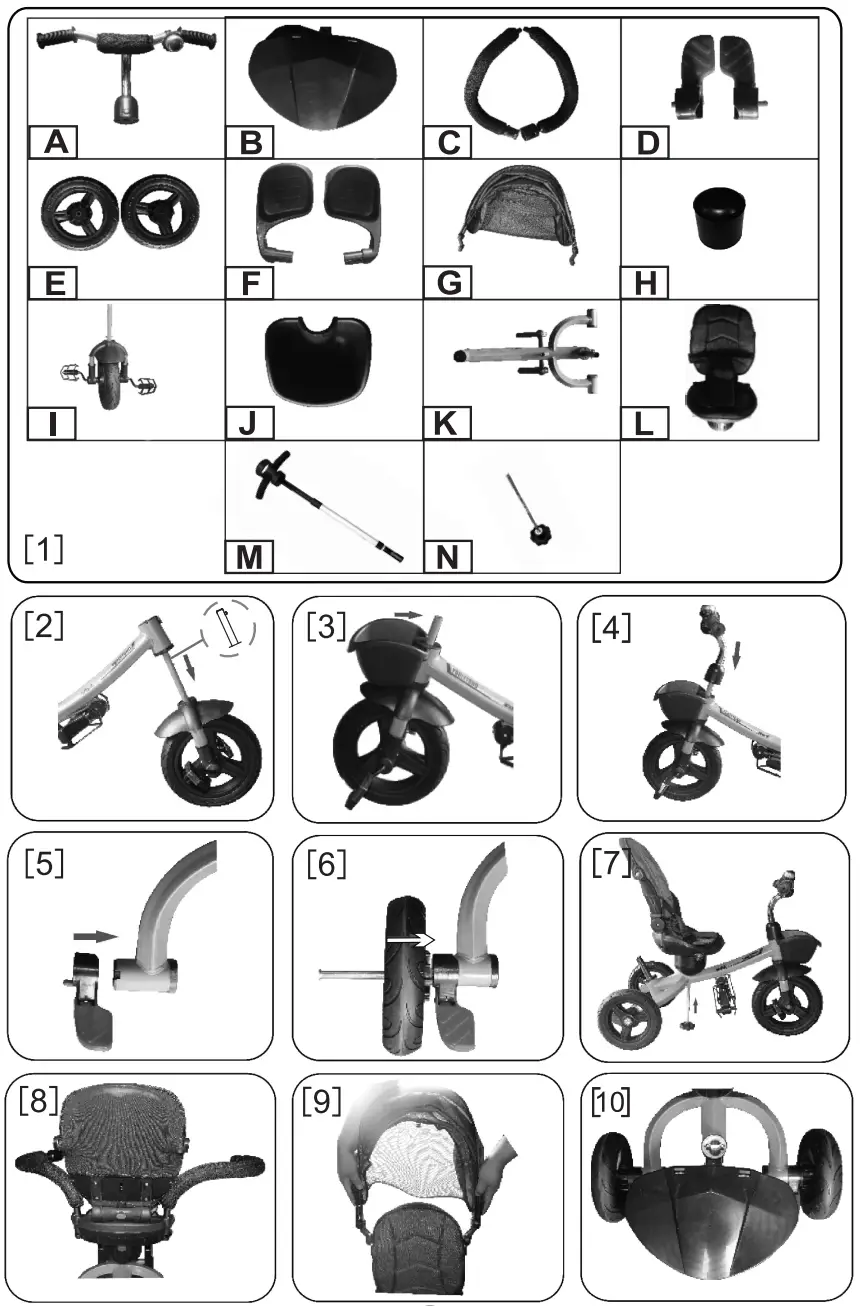 A
B
C
D
E
F
G
H
I
J
K
L
M
N
[1]
[2]
[3]
[4]
[5]
[6]
[7]
[8]
[9]
[10]