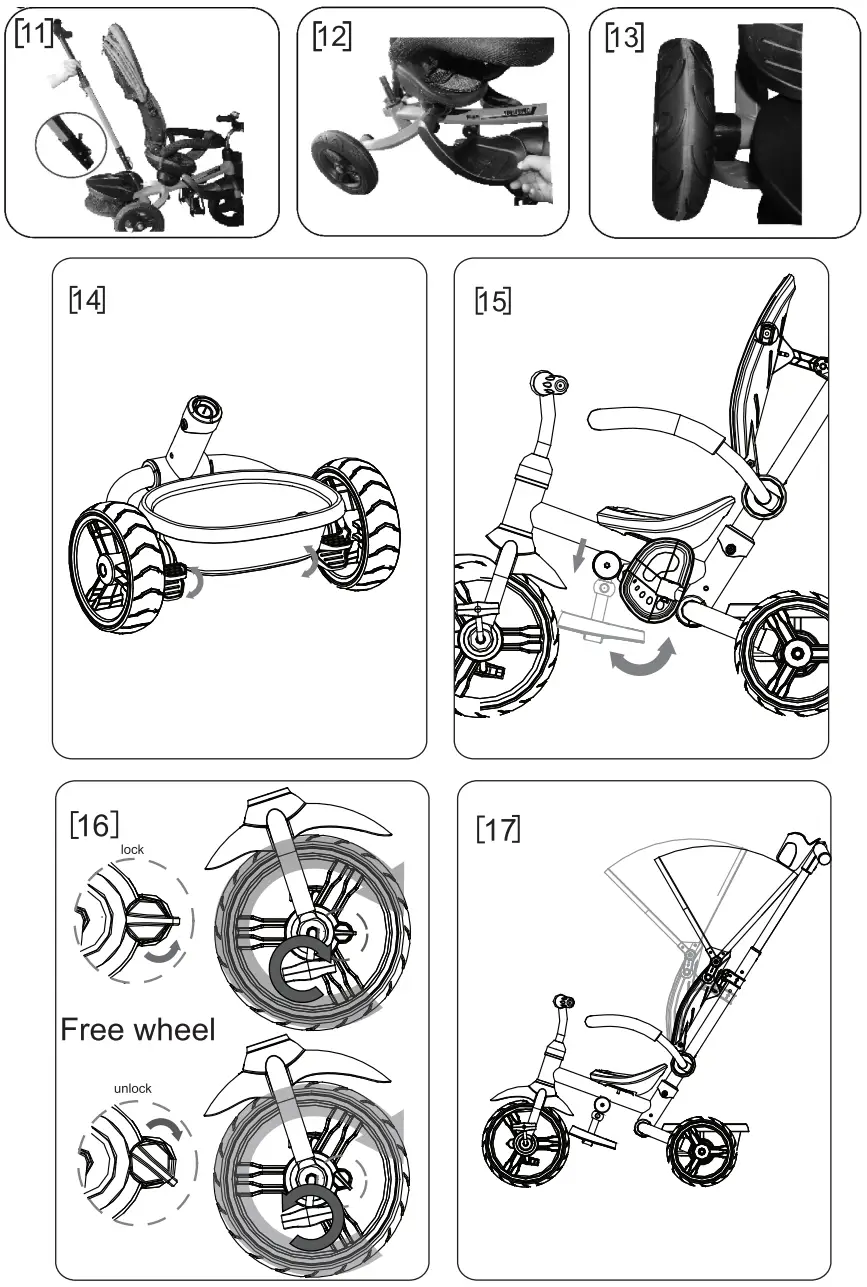 [11]

[12]

[13]

[14]

[15]

[16]

lock

Free wheel

unlock

[17]