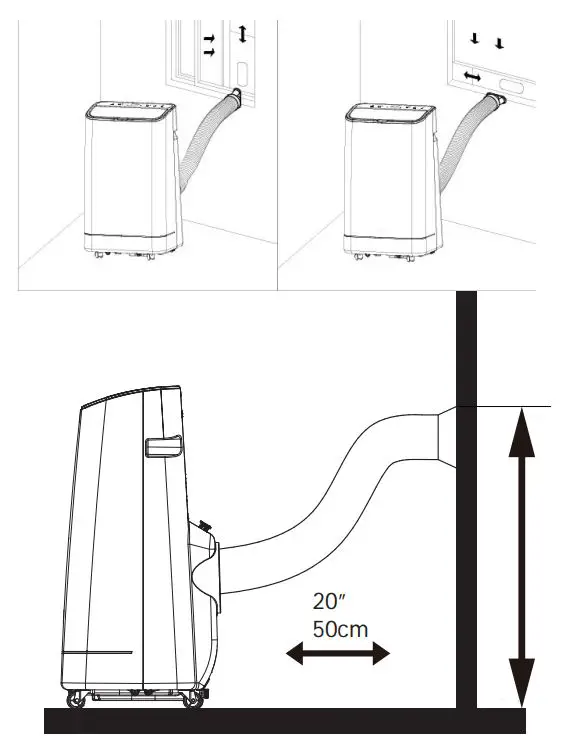 20″
50cm