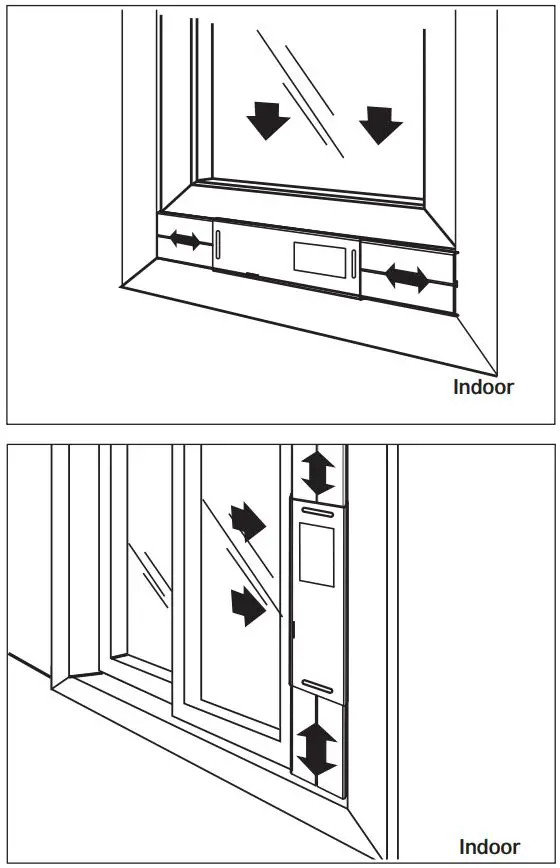 Indoor

Indoor