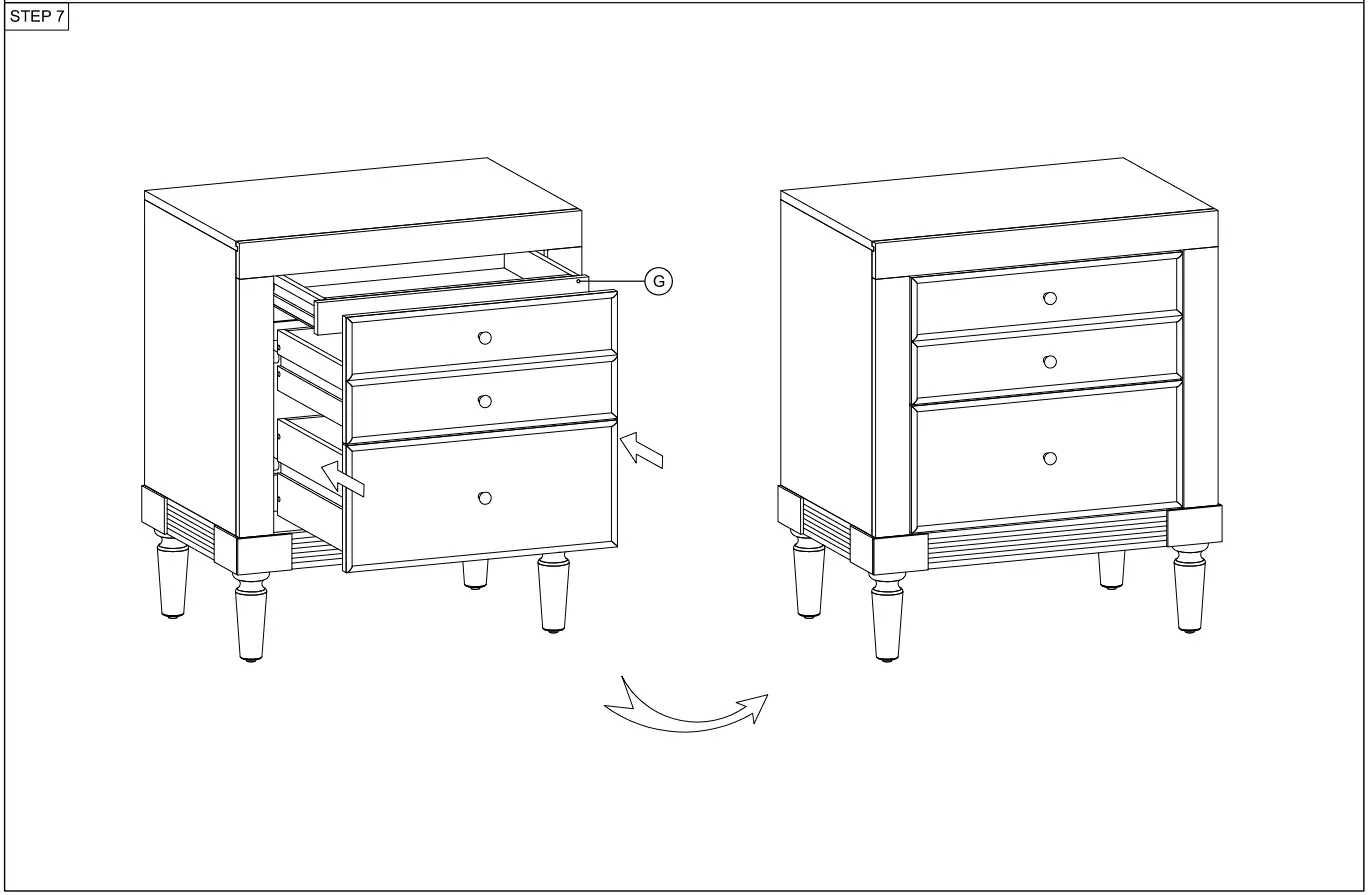 STEP 7

G