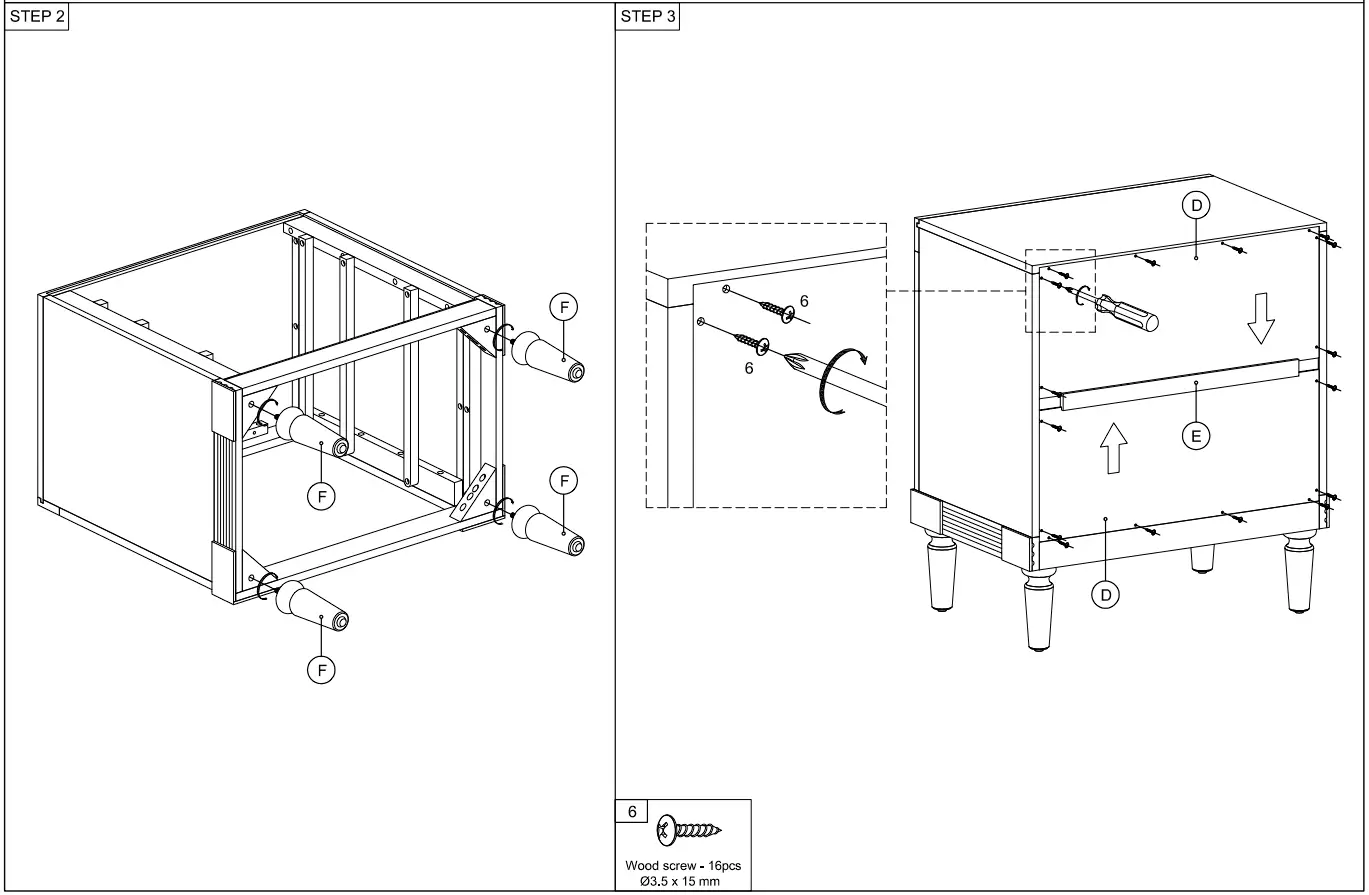 STEP 2

F

F

F

F

STEP 3

6

6

D

E

D

6

Wood screw - 16pcs
Ø3.5 x 15 mm