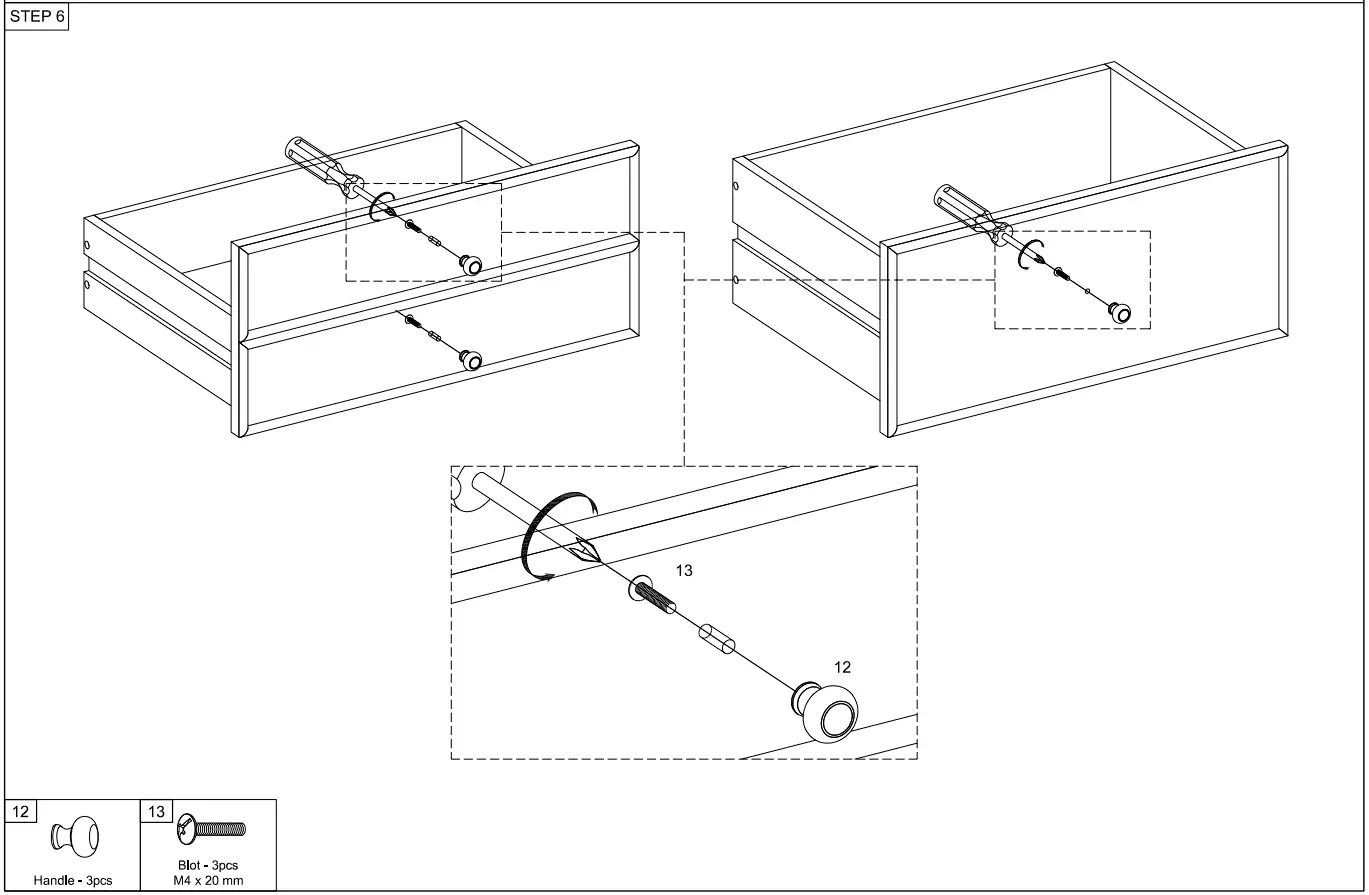 STEP 6

13

12

12

Handle - 3pcs

13

Blot - 3pcs
M4 x 20 mm