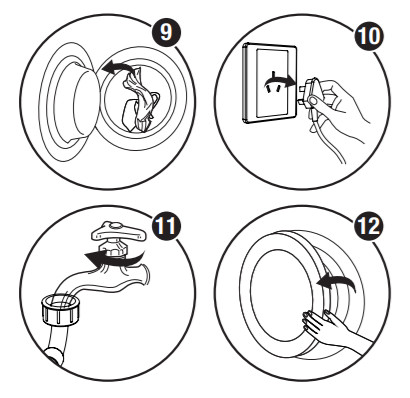 9

10

11

12