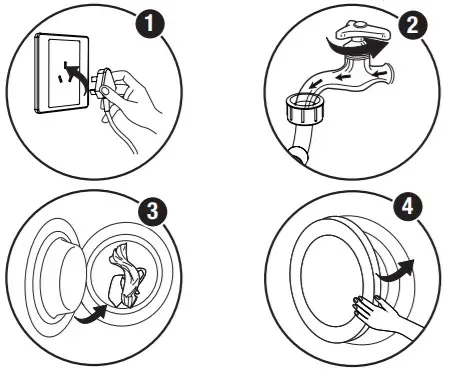 1

2

3

4