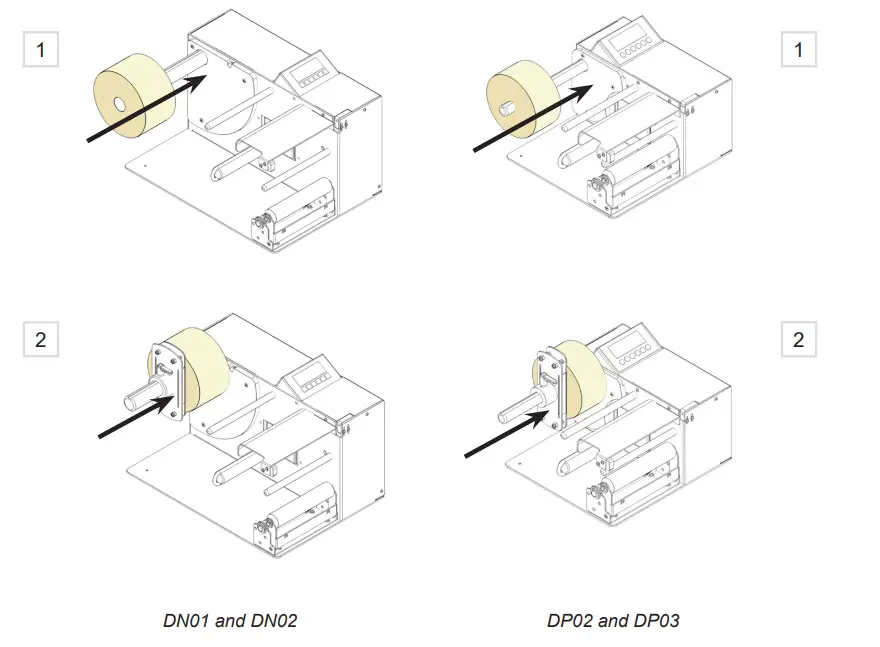 1

1

2

2

DN01 and DN02

DP02 and DP03