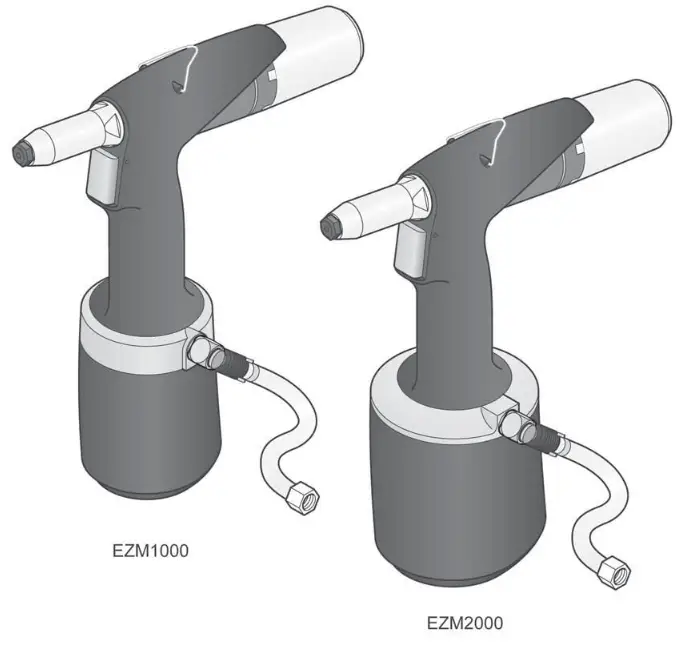 EZM1000

EZM2000