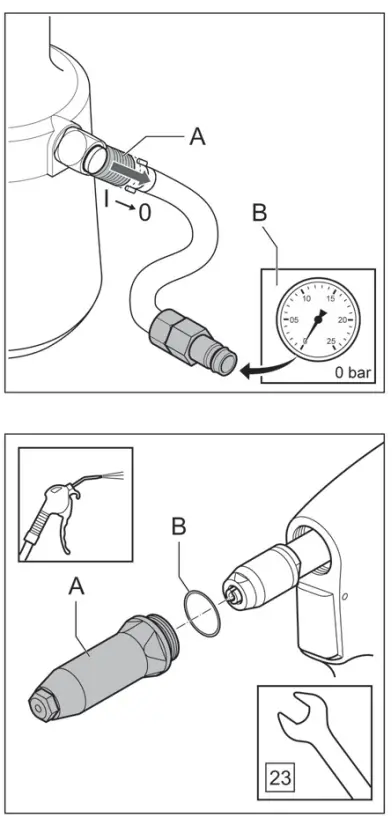 A

I → 0

B

10
15
05
20
0
25

0 bar

B

A

23