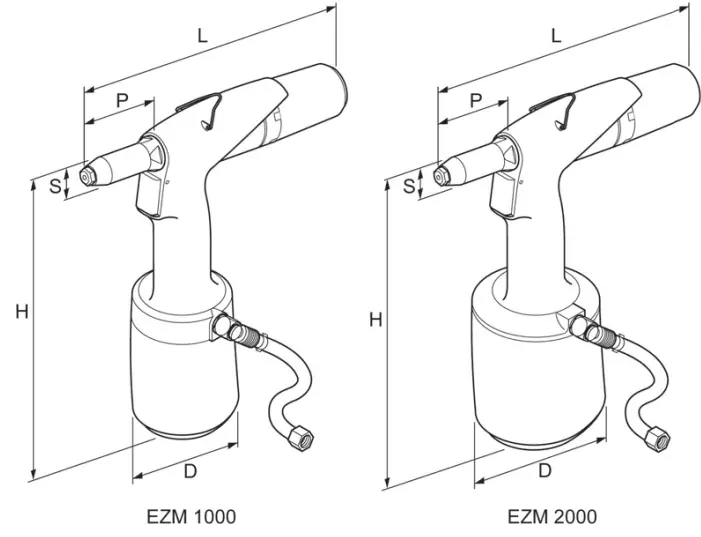 L
P
S
H
D
EZM 1000

L
P
S
H
D
EZM 2000