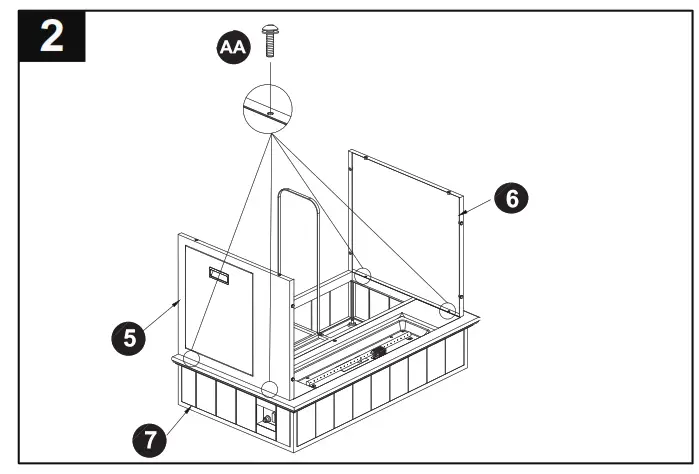 2

AA

6

5

7