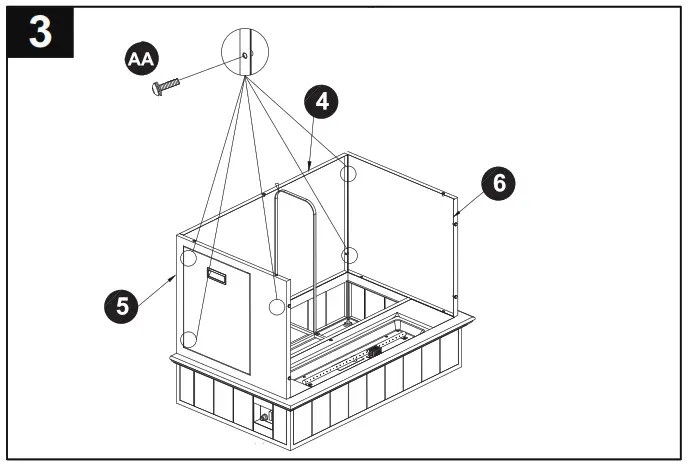 3

AA

4

6

5