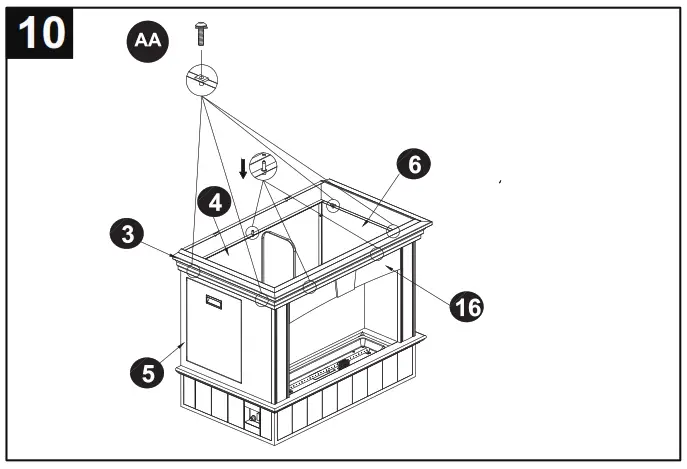 10

AA

6

4

3

16

5