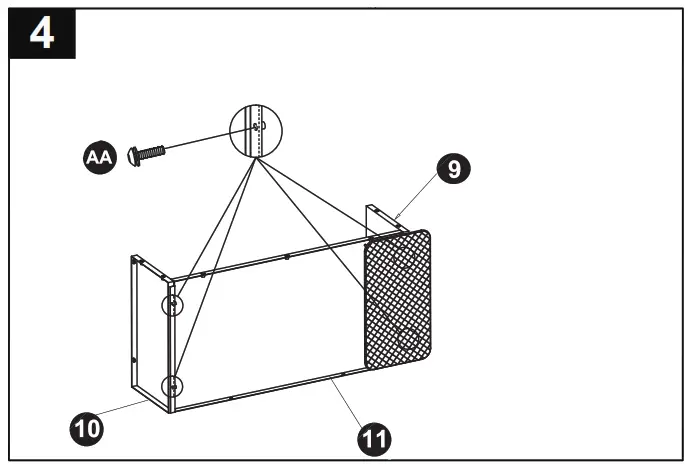 4

AA

9

10

11