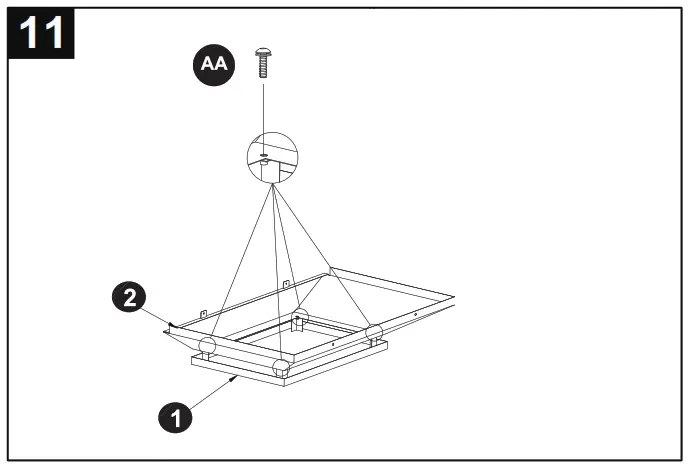 11

AA

2

1