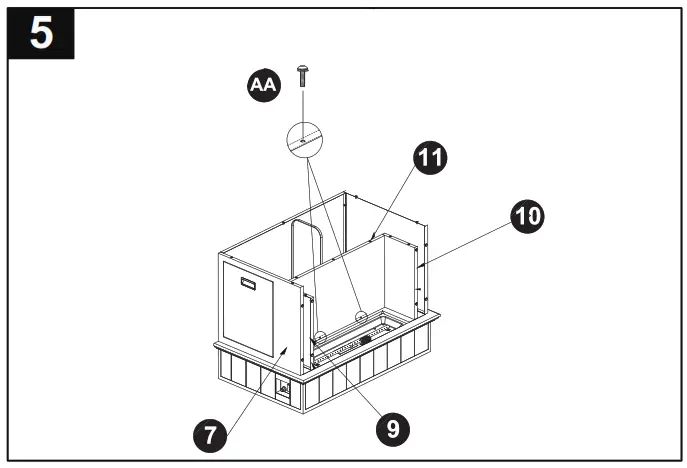 5

AA

11

10

7

9