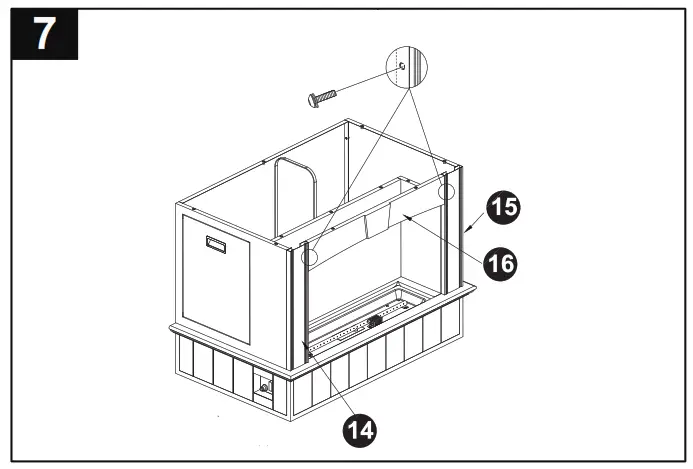 7

15

16

14