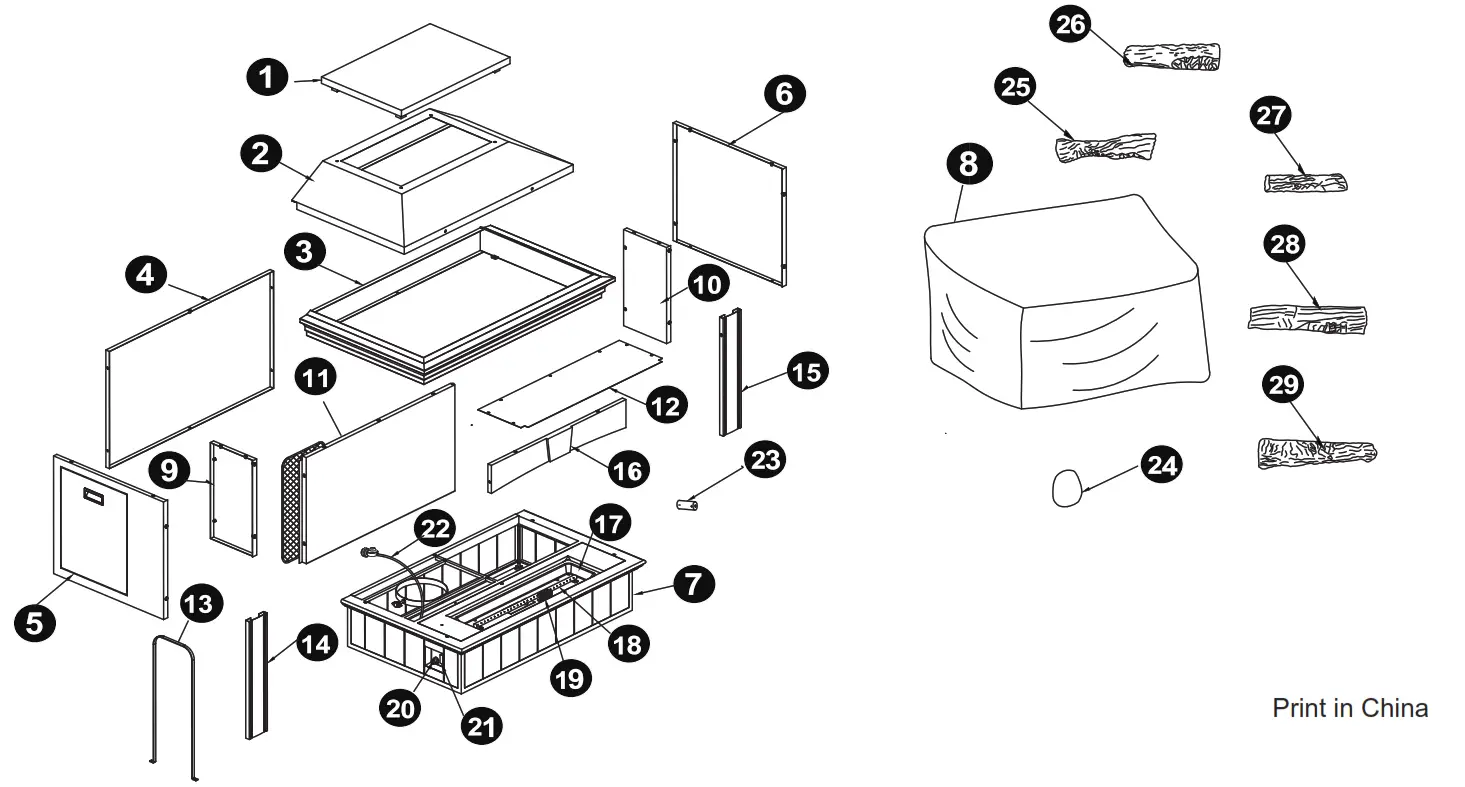 1
2
3
4
5
6
7
8
9
10
11
12
13
14
15
16
17
18
19
20
21
22
23
24
25
26
27
28
29

Print in China