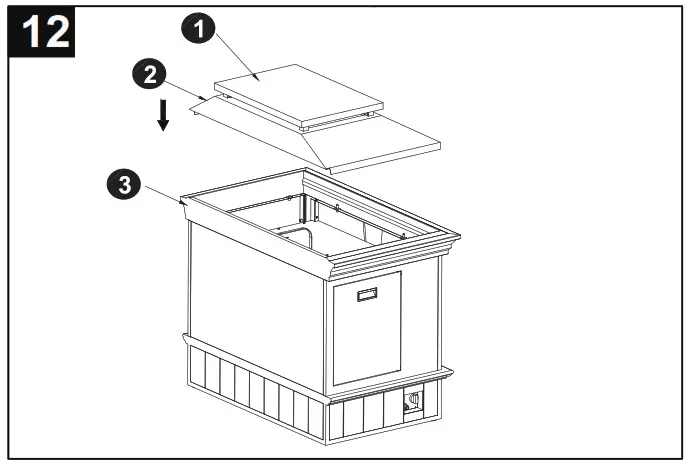 12
1
2
3