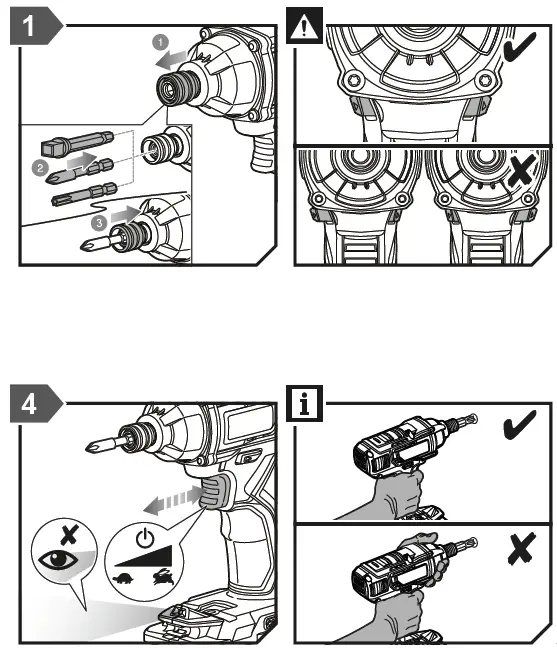 1

1

2

3

4

i