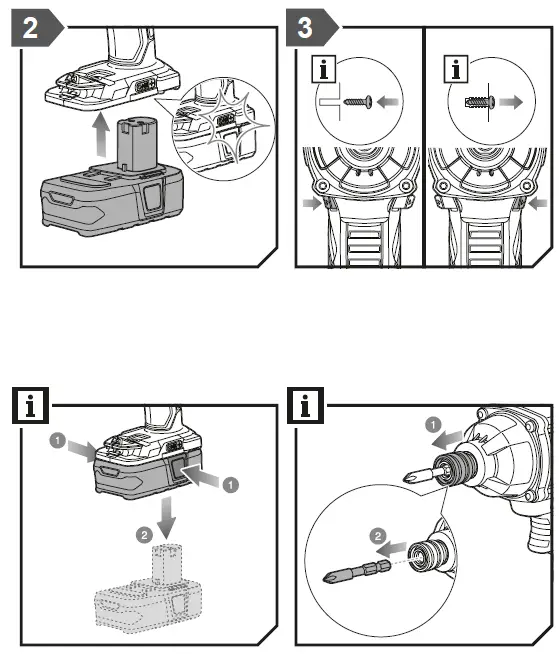 2

3

i

i

i

1

1

2

i

1

2