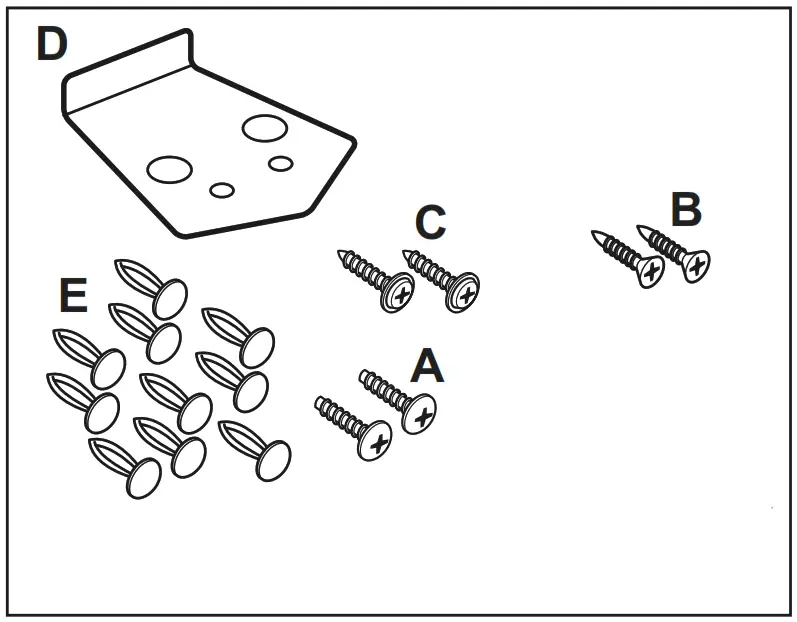 D

C

B

E

A