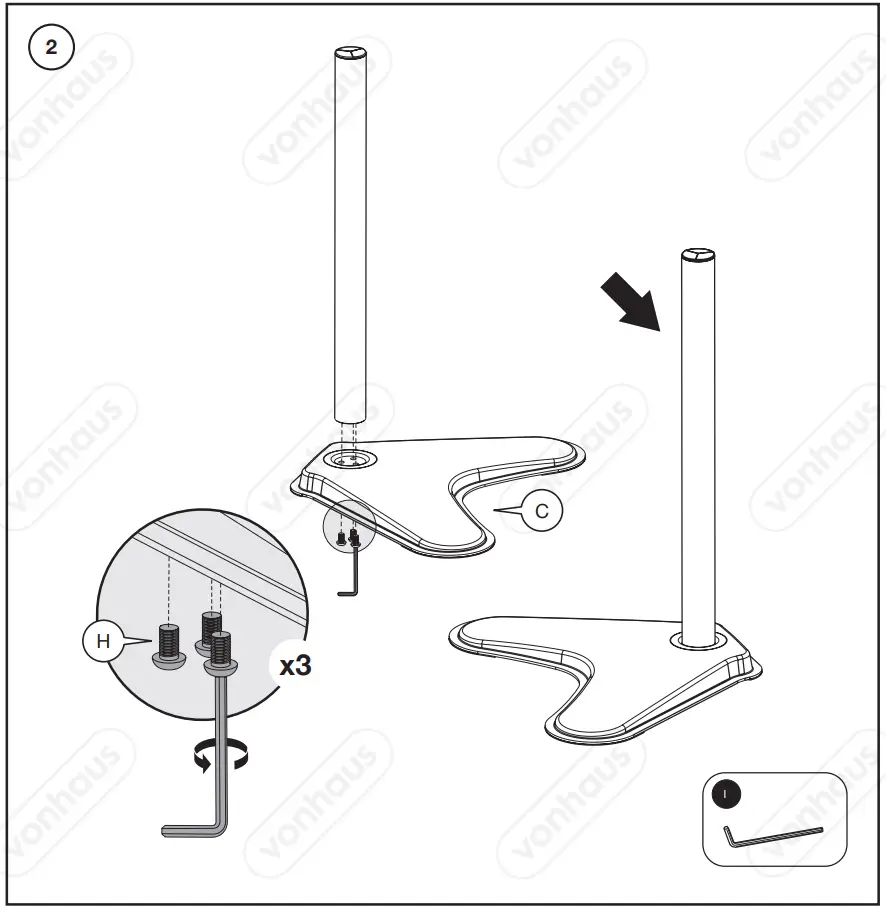 2

vonhaus

C

H

x3

I