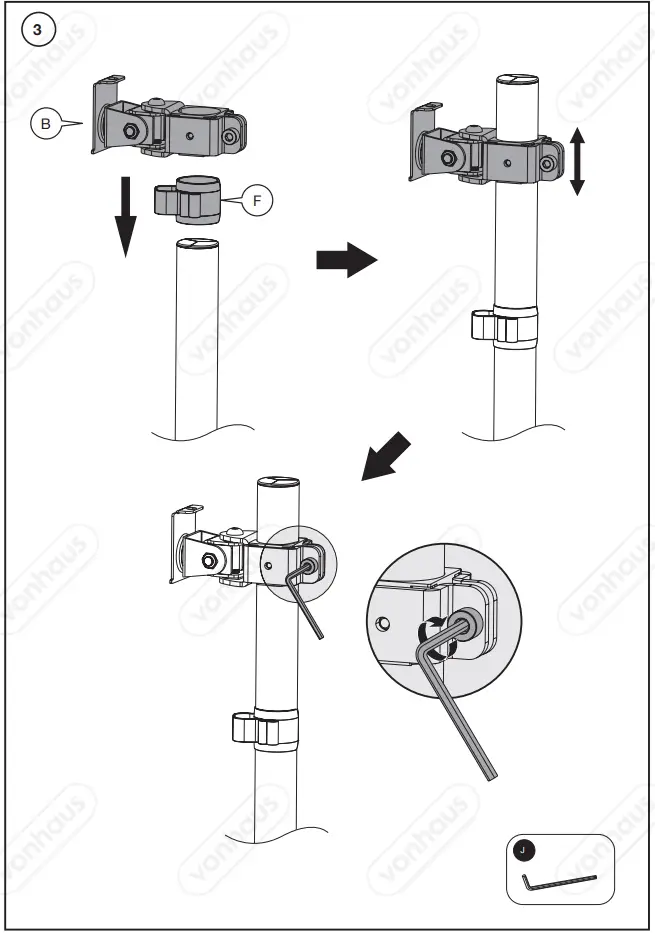 3

B

F

J

vonhaus