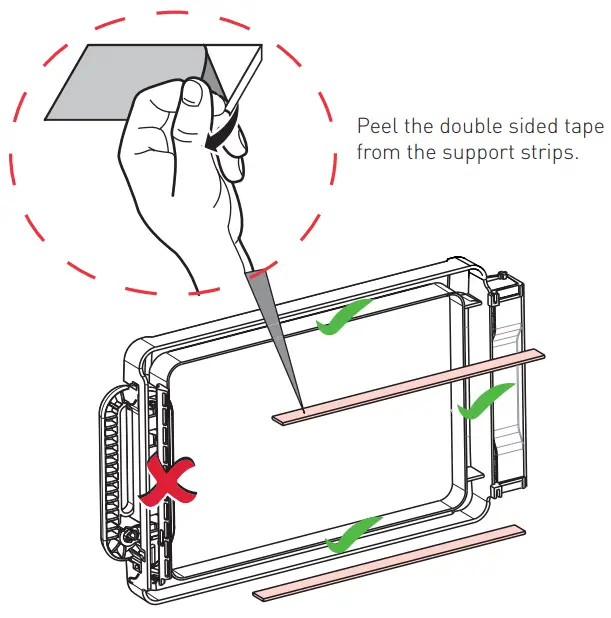 Peel the double sided tape from the support strips.