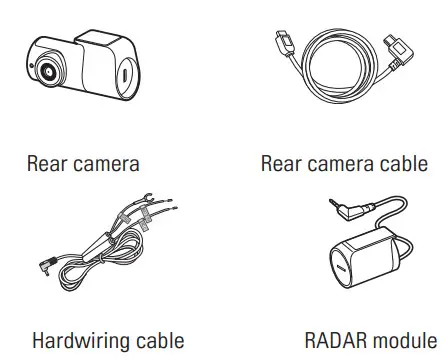 Rear camera

Rear camera cable

Hardwiring cable

RADAR module