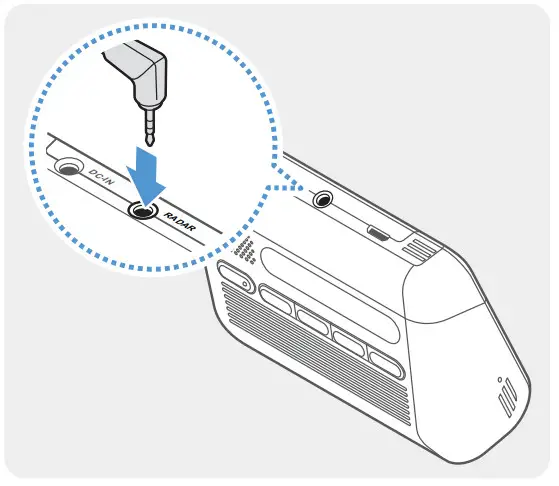 DC-IN
RADAR