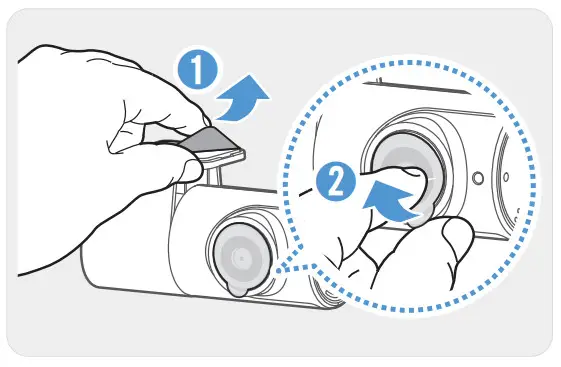 1
2